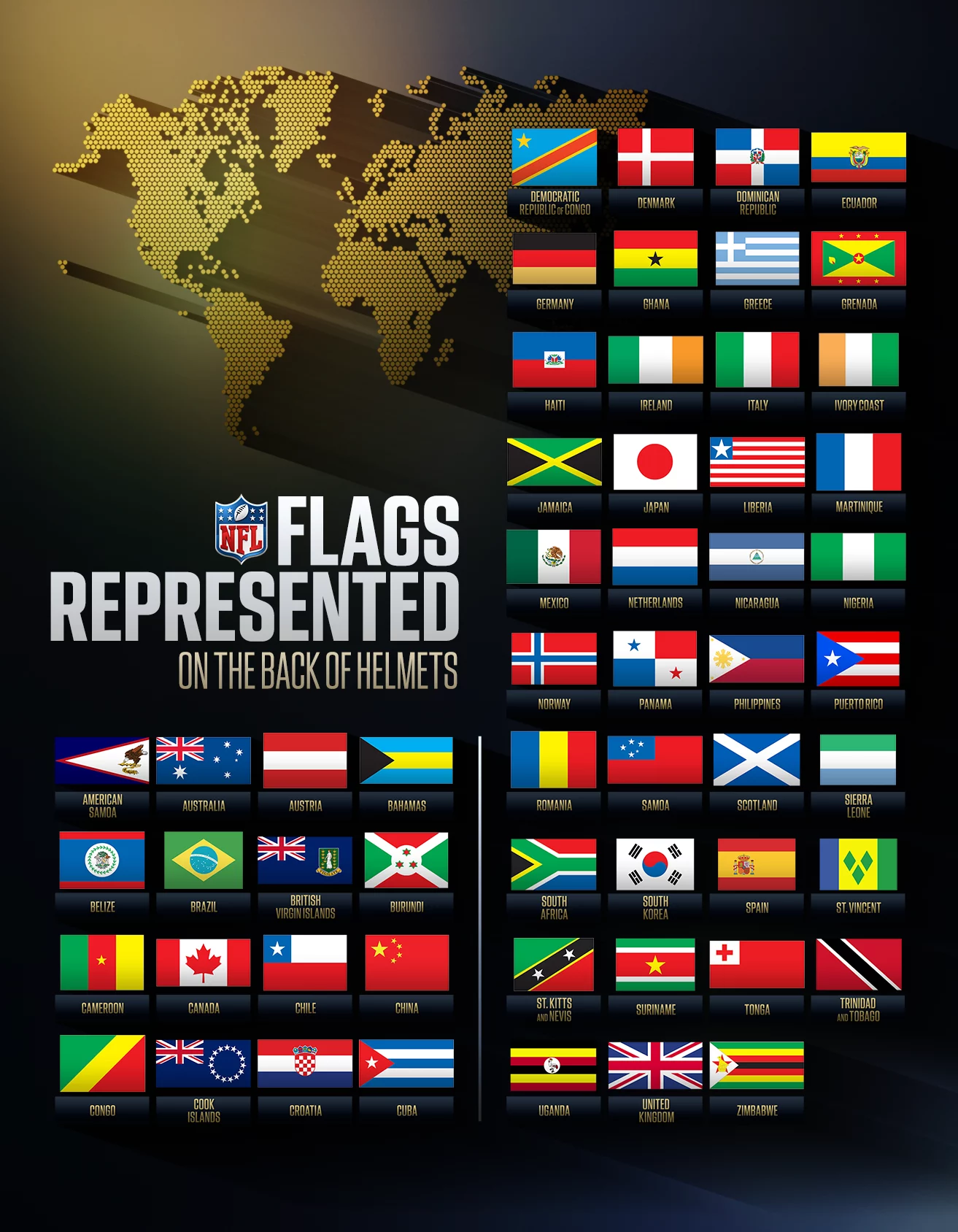 NFL FLAGS REPRESENTED
ON THE BACK OF HELMETS

AMERICAN SAMOA
AUSTRALIA
AUSTRIA
BAHAMAS
BELIZE
BRAZIL
BRITISH VIRGIN ISLANDS
BURUNDI
CAMEROON
CANADA
CHILE
CHINA
CONGO
COOK ISLANDS
CROATIA
CUBA

DEMOCRATIC REPUBLIC OF CONGO
DENMARK
DOMINICAN REPUBLIC
ECUADOR
GERMANY
GHANA
GREECE
GRENADA
HAITI
IRELAND
ITALY
IVORY COAST
JAMAICA
JAPAN
LIBERIA
MARTINIQUE
MEXICO
NETHERLANDS
NICARAGUA
NIGERIA
NORWAY
PANAMA
PHILIPPINES
PUERTO RICO
ROMANIA
SAMOA
SCOTLAND
SIERRA LEONE
SOUTH AFRICA
SOUTH KOREA
SPAIN
ST. VINCENT
ST. KITTS AND NEVIS
SURINAME
TONGA
TRINIDAD AND TOBAGO
UGANDA
UNITED KINGDOM
ZIMBABWE